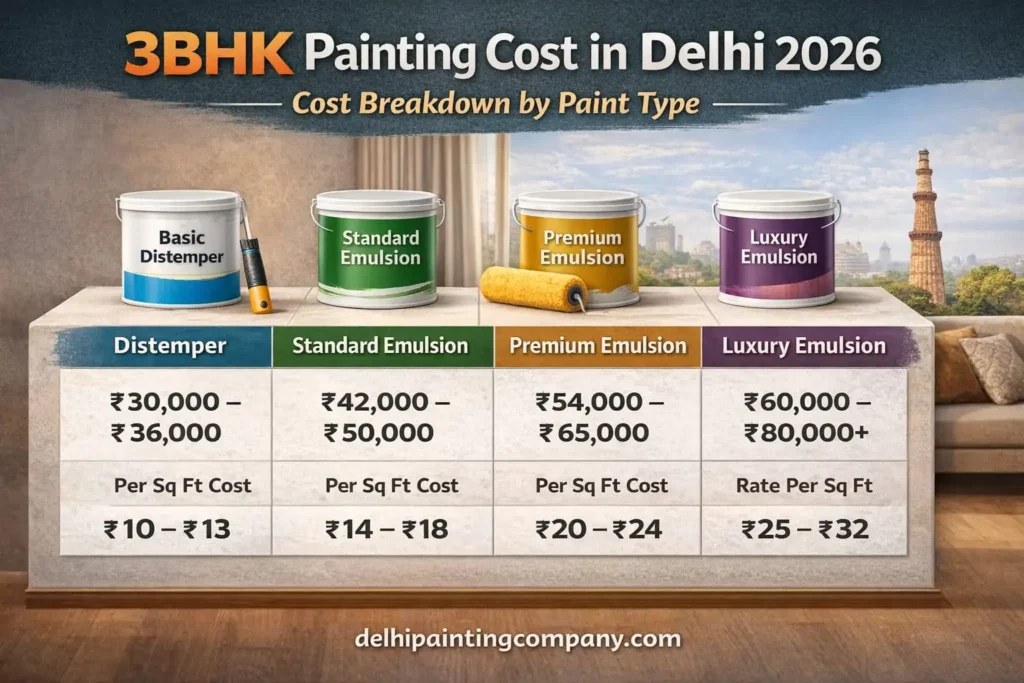 3BHK Painting Cost in Delhi 2026
Cost Breakdown by Paint Type

Basic Distemper

Standard Emulsion

Premium Emulsion

Luxury Emulsion

| Distemper | Standard Emulsion | Premium Emulsion | Luxury Emulsion |
|---|---|---|---|
| ₹30,000 – ₹36,000 | ₹42,000 – ₹50,000 | ₹54,000 – ₹65,000 | ₹60,000 – ₹80,000+ |
| Per Sq Ft Cost | Per Sq Ft Cost | Per Sq Ft Cost | Rate Per Sq Ft |
| ₹10 – ₹13 | ₹14 – ₹18 | ₹20 – ₹24 | ₹25 – ₹32 |

delhipaintingcompany.com